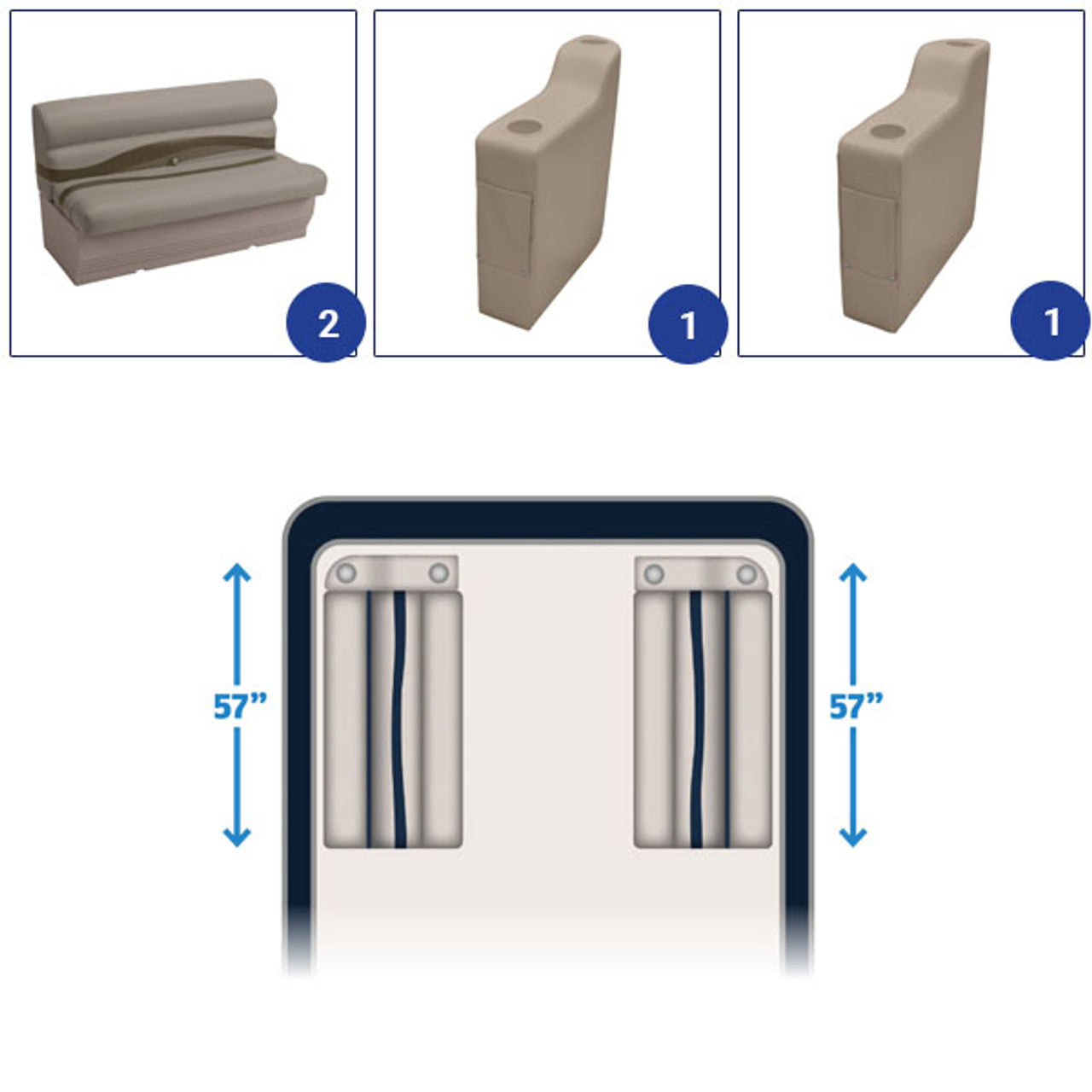 2

1

1

57”

57”